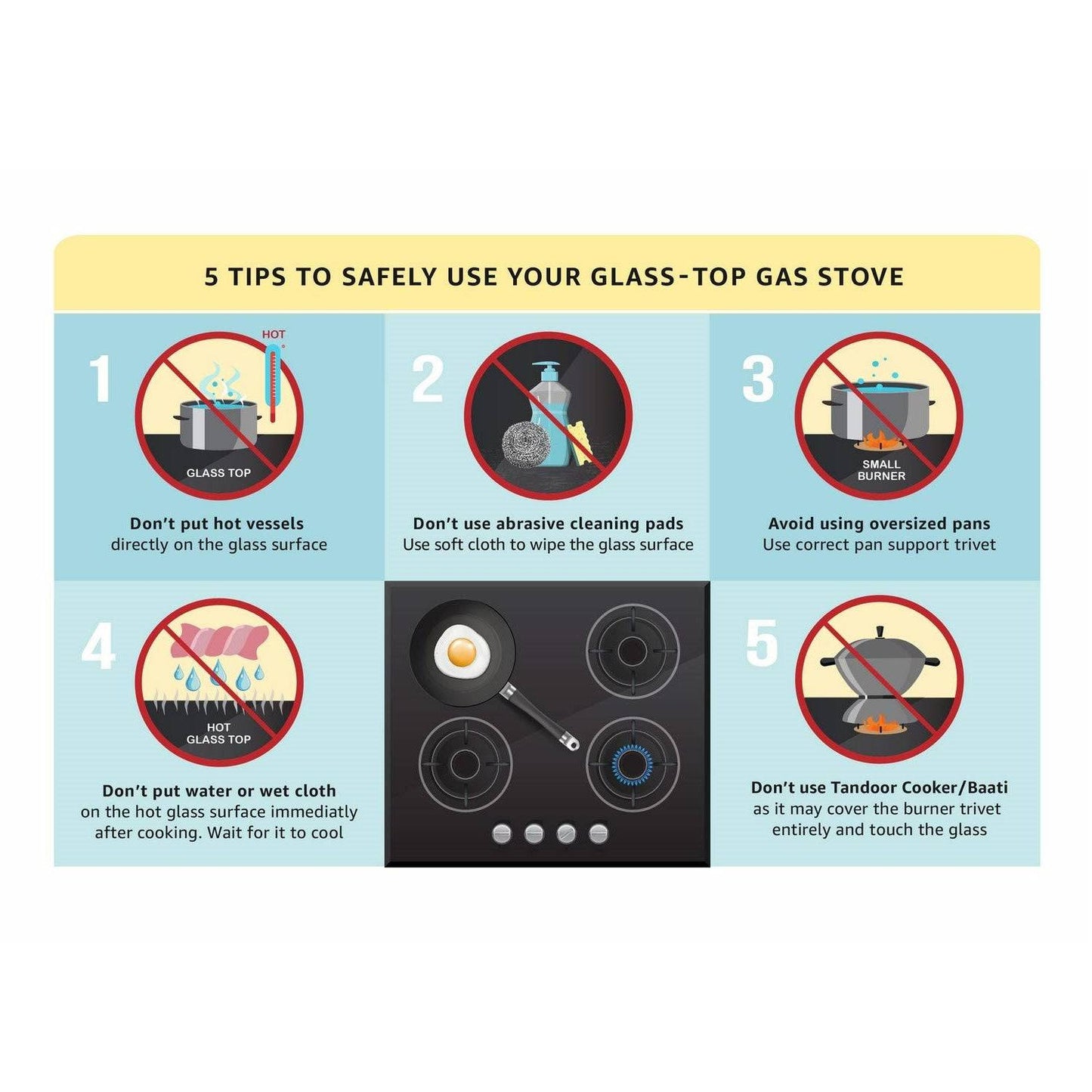 5 TIPS TO SAFELY USE YOUR GLASS-TOP GAS STOVE

1

HOT

GLASS TOP

Don't put hot vessels
directly on the glass surface

2

Don't use abrasive cleaning pads
Use soft cloth to wipe the glass surface

3

SMALL BURNER

Avoid using oversized pans
Use correct pan support trivet

4

HOT GLASS TOP

Don't put water or wet cloth
on the hot glass surface immediatly after cooking. Wait for it to cool

5

Don't use Tandoor Cooker/Baati
as it may cover the burner trivet entirely and touch the glass